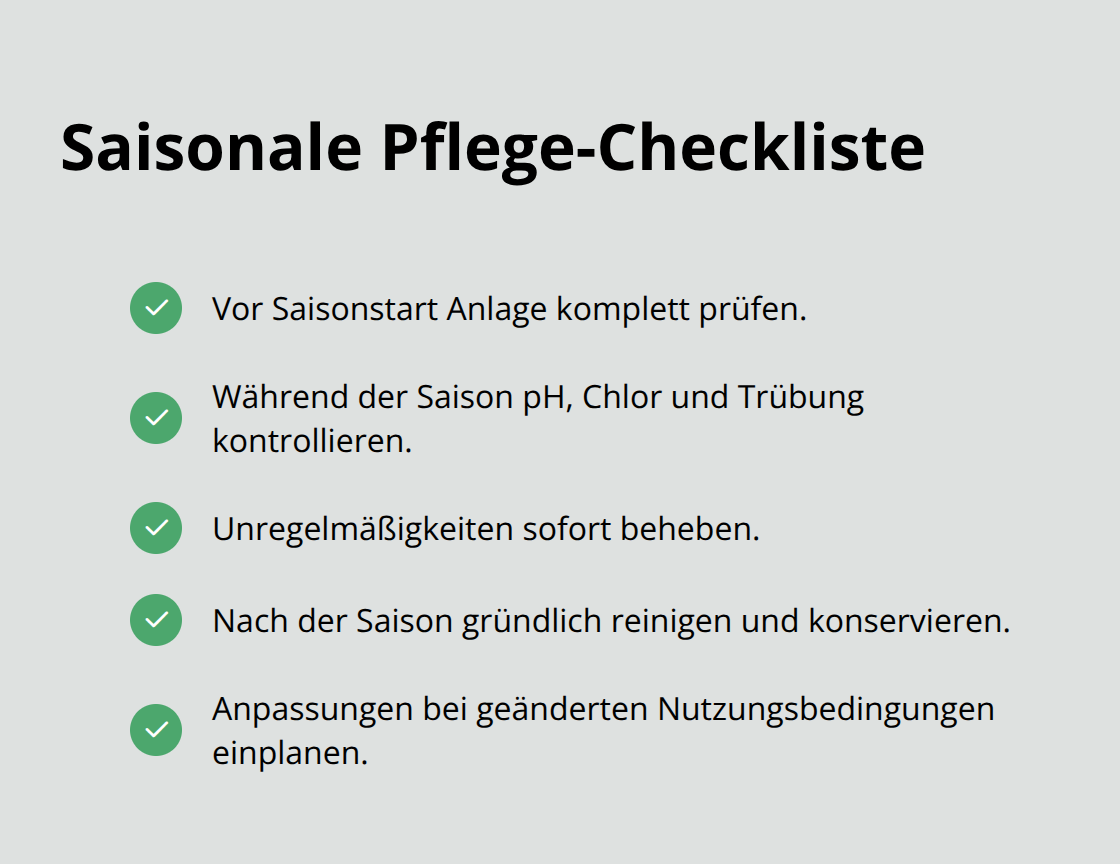 Saisonale Pflege-Checkliste

✓ Vor Saisonstart Anlage komplett prüfen.

✓ Während der Saison pH, Chlor und Trübung kontrollieren.

✓ Unregelmäßigkeiten sofort beheben.

✓ Nach der Saison gründlich reinigen und konservieren.

✓ Anpassungen bei geänderten Nutzungsbedingungen einplanen.