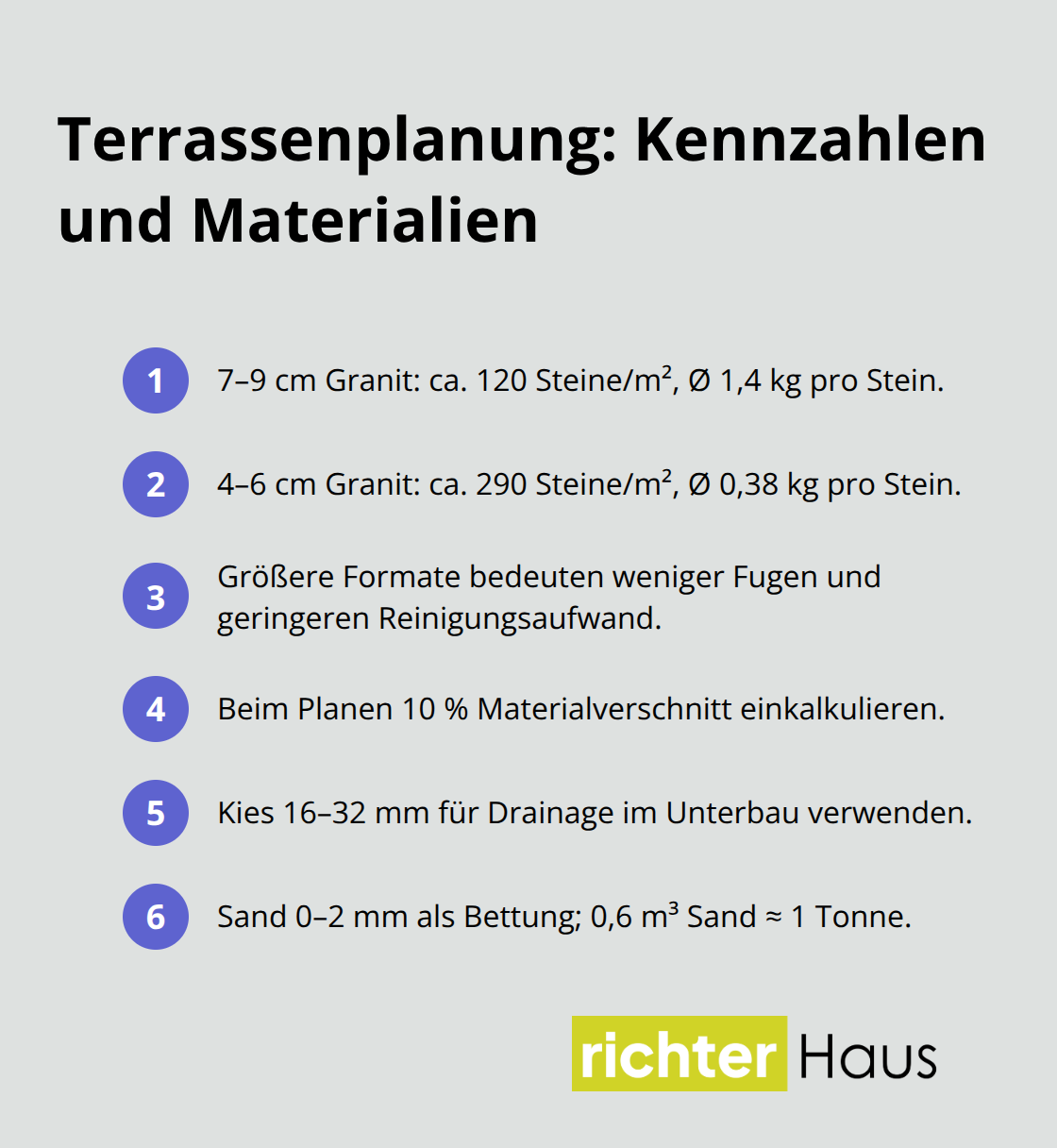 Terrassenplanung: Kennzahlen und Materialien

1 7–9 cm Granit: ca. 120 Steine/m², Ø 1,4 kg pro Stein.

2 4–6 cm Granit: ca. 290 Steine/m², Ø 0,38 kg pro Stein.

3 Größere Formate bedeuten weniger Fugen und geringeren Reinigungsaufwand.

4 Beim Planen 10 % Materialverschnitt einkalkulieren.

5 Kies 16–32 mm für Drainage im Unterbau verwenden.

6 Sand 0–2 mm als Bettung; 0,6 m³ Sand ≈ 1 Tonne.

richter Haus