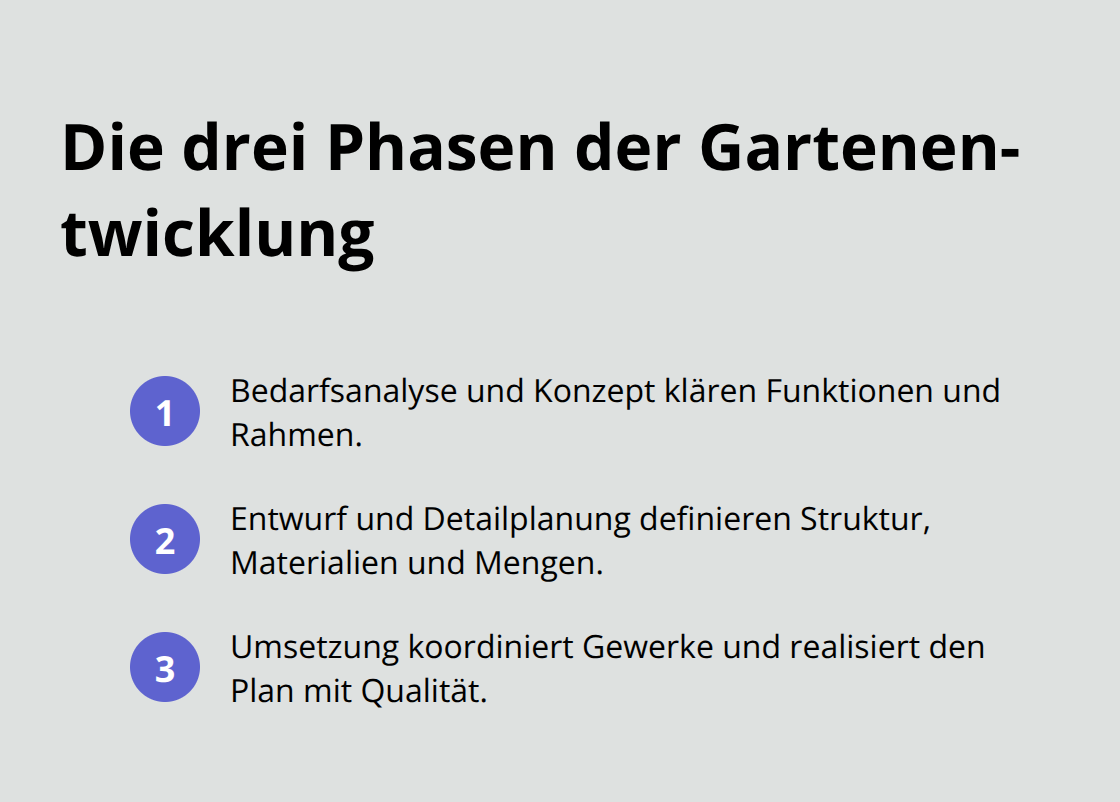 Die drei Phasen der Gartenentwicklung

1 Bedarfsanalyse und Konzept klären Funktionen und Rahmen.

2 Entwurf und Detailplanung definieren Struktur, Materialien und Mengen.

3 Umsetzung koordiniert Gewerke und realisiert den Plan mit Qualität.