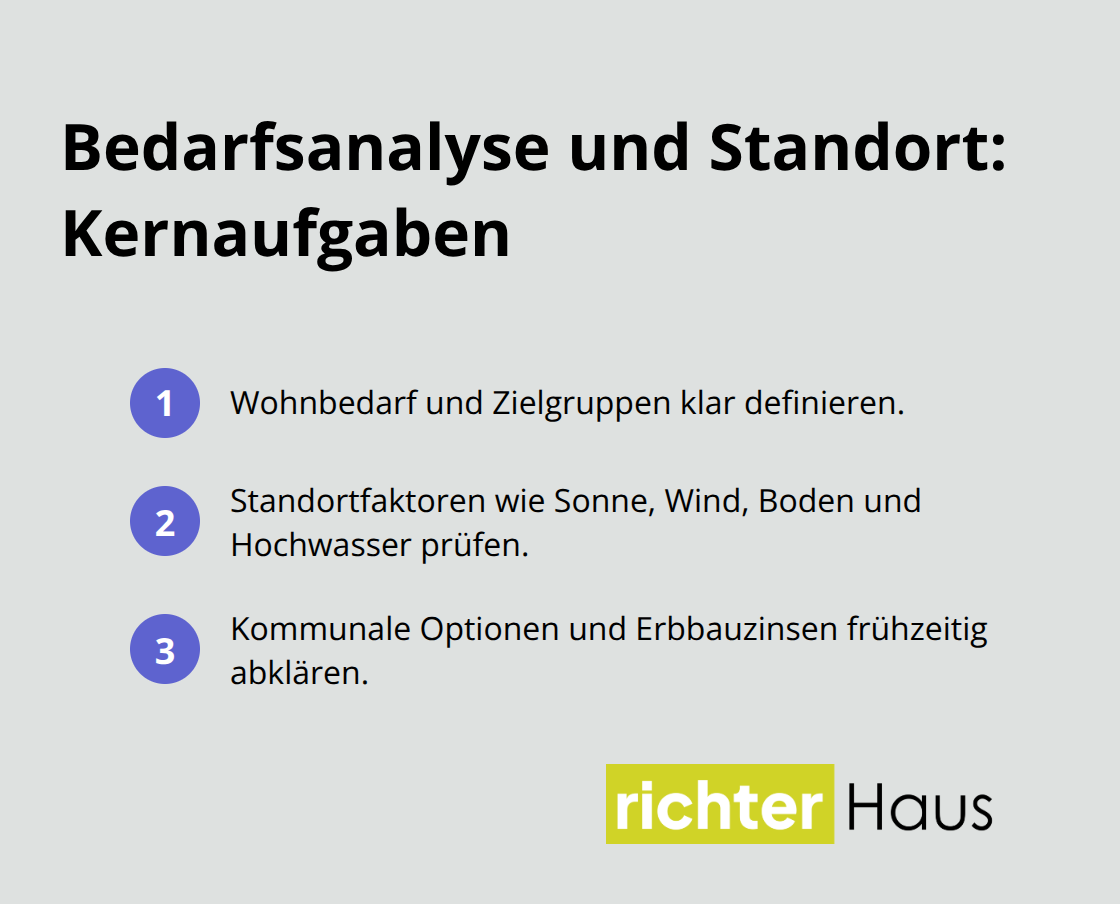 Bedarfsanalyse und Standort: Kernaufgaben

1 Wohnbedarf und Zielgruppen klar definieren.

2 Standortfaktoren wie Sonne, Wind, Boden und Hochwasser prüfen.

3 Kommunale Optionen und Erbbauzinsen frühzeitig abklären.

richter Haus