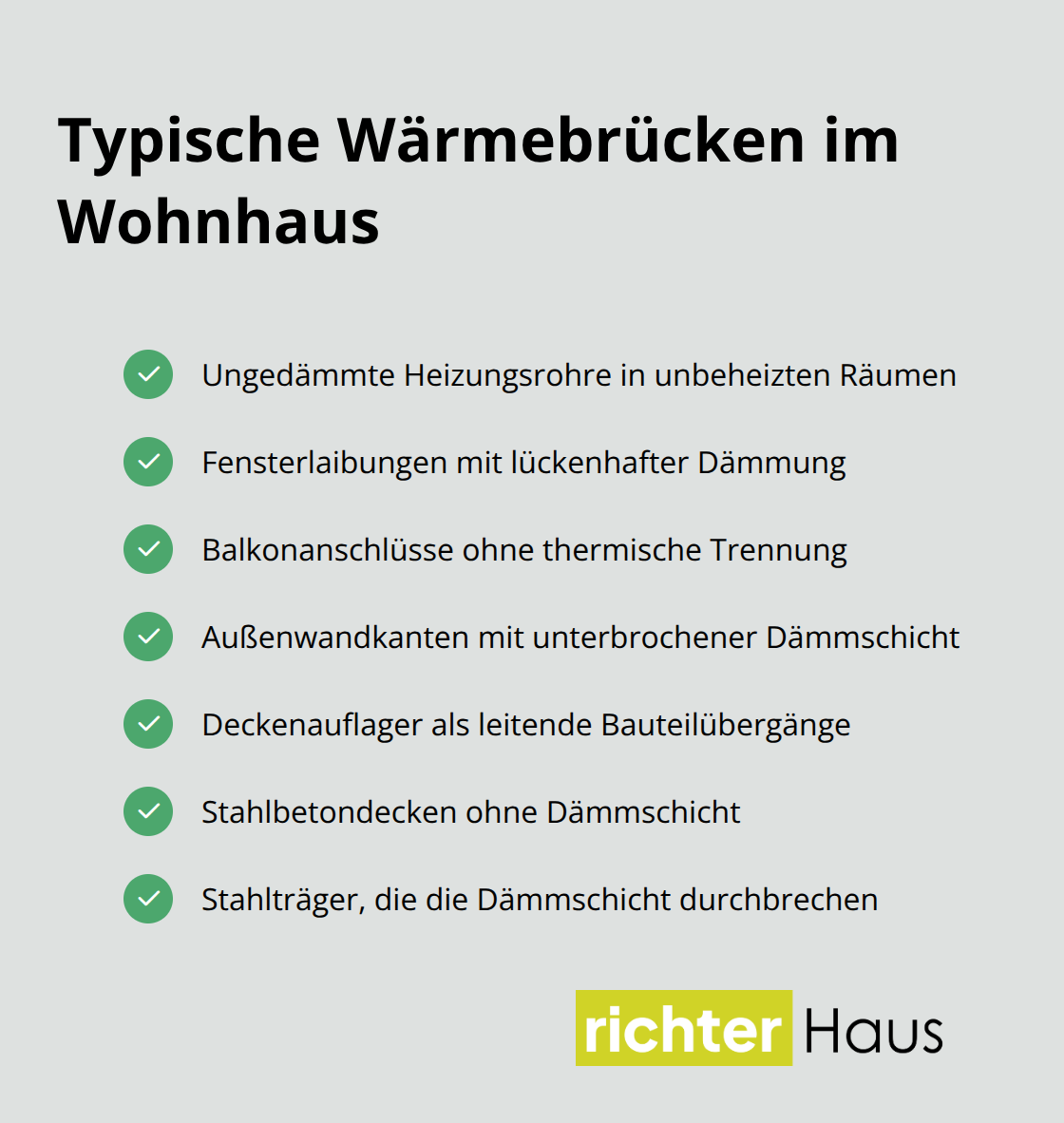 Typische Wärmebrücken im Wohnhaus

Ungedämmte Heizungsrohre in unbeheizten Räumen

Fensterlaibungen mit lückenhafter Dämmung

Balkonanschlüsse ohne thermische Trennung

Außenwandkanten mit unterbrochener Dämmschicht

Deckenauflager als leitende Bauteilübergänge

Stahlbetondecken ohne Dämmschicht

Stahlträger, die die Dämmschicht durchbrechen

richter Haus