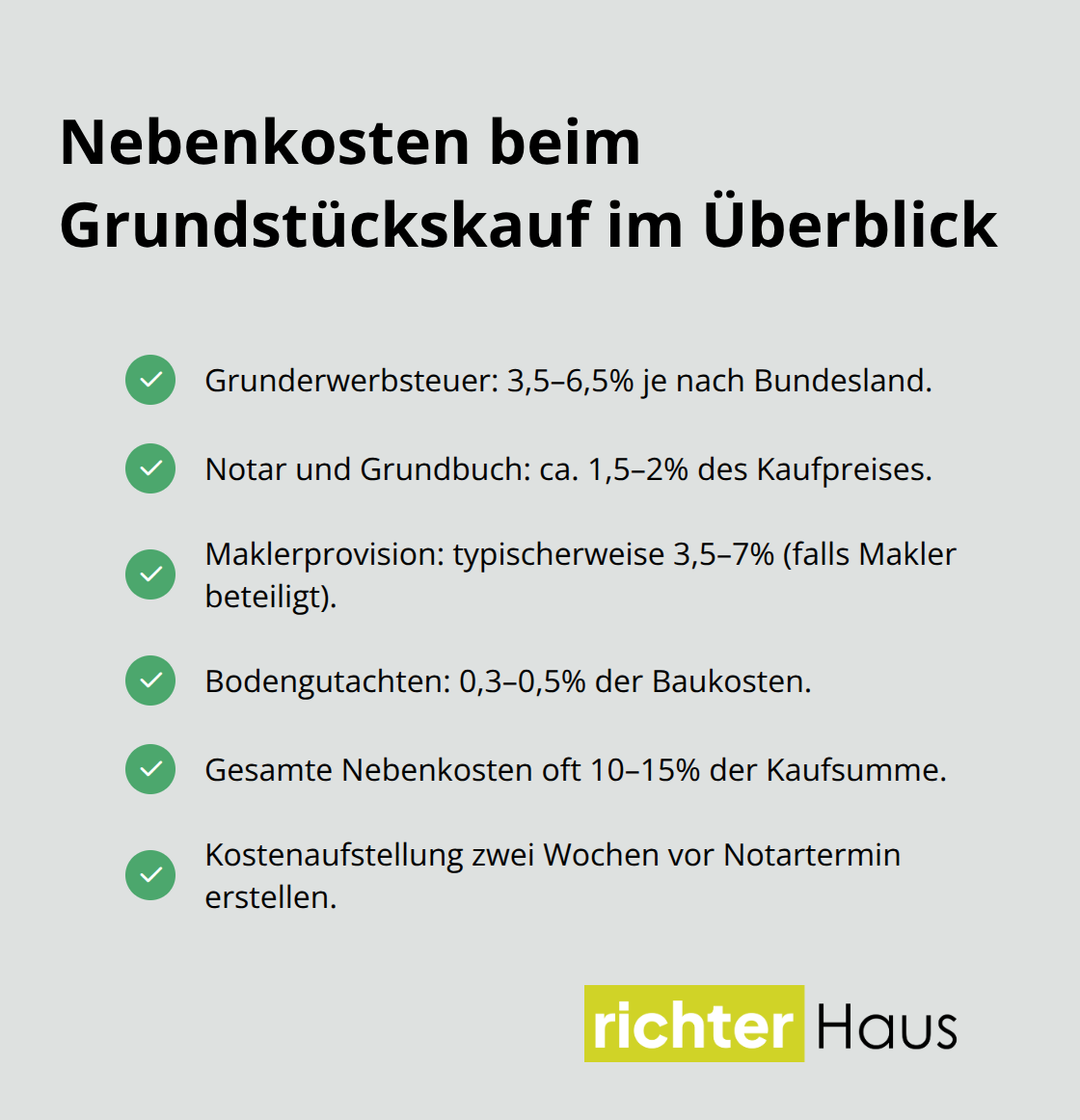 Nebenkosten beim Grundstückskauf im Überblick

Grunderwerbsteuer: 3,5–6,5% je nach Bundesland.

Notar und Grundbuch: ca. 1,5–2% des Kaufpreises.

Maklerprovision: typischerweise 3,5–7% (falls Makler beteiligt).

Bodengutachten: 0,3–0,5% der Baukosten.

Gesamte Nebenkosten oft 10–15% der Kaufsumme.

Kostenaufstellung zwei Wochen vor Notartermin erstellen.

richter Haus