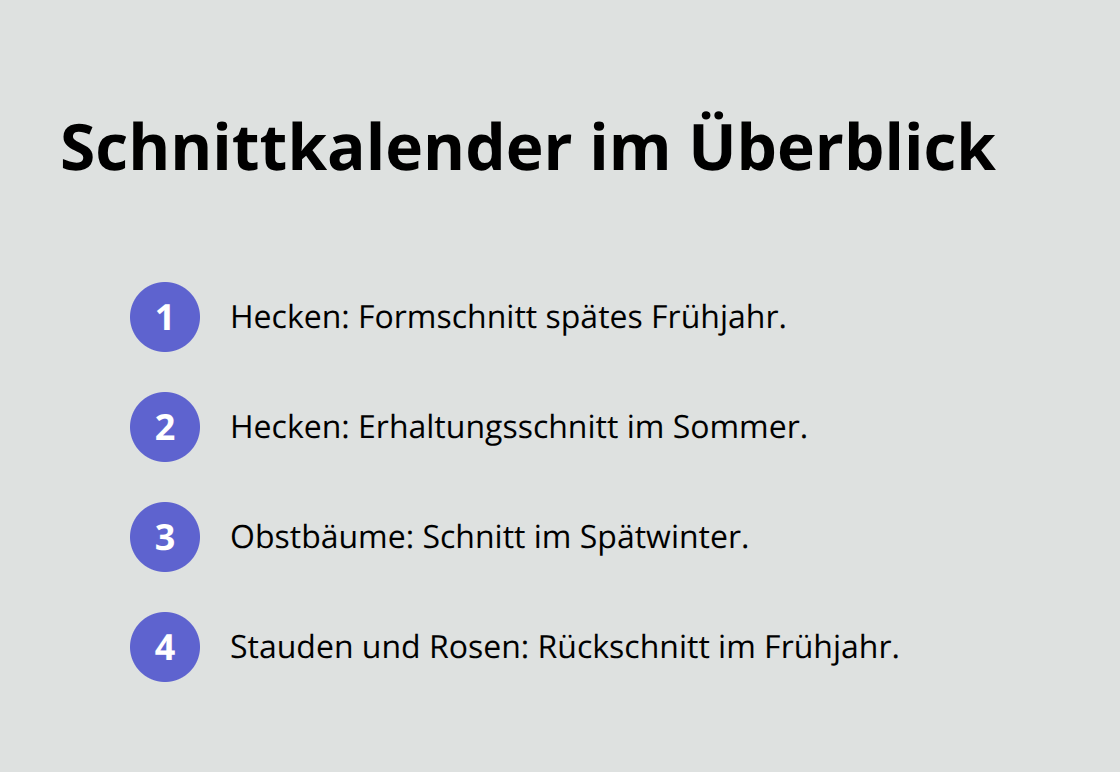 Schnittkalender im Überblick

1 Hecken: Formschnitt spätes Frühjahr.

2 Hecken: Erhaltungsschnitt im Sommer.

3 Obstbäume: Schnitt im Spätwinter.

4 Stauden und Rosen: Rückschnitt im Frühjahr.