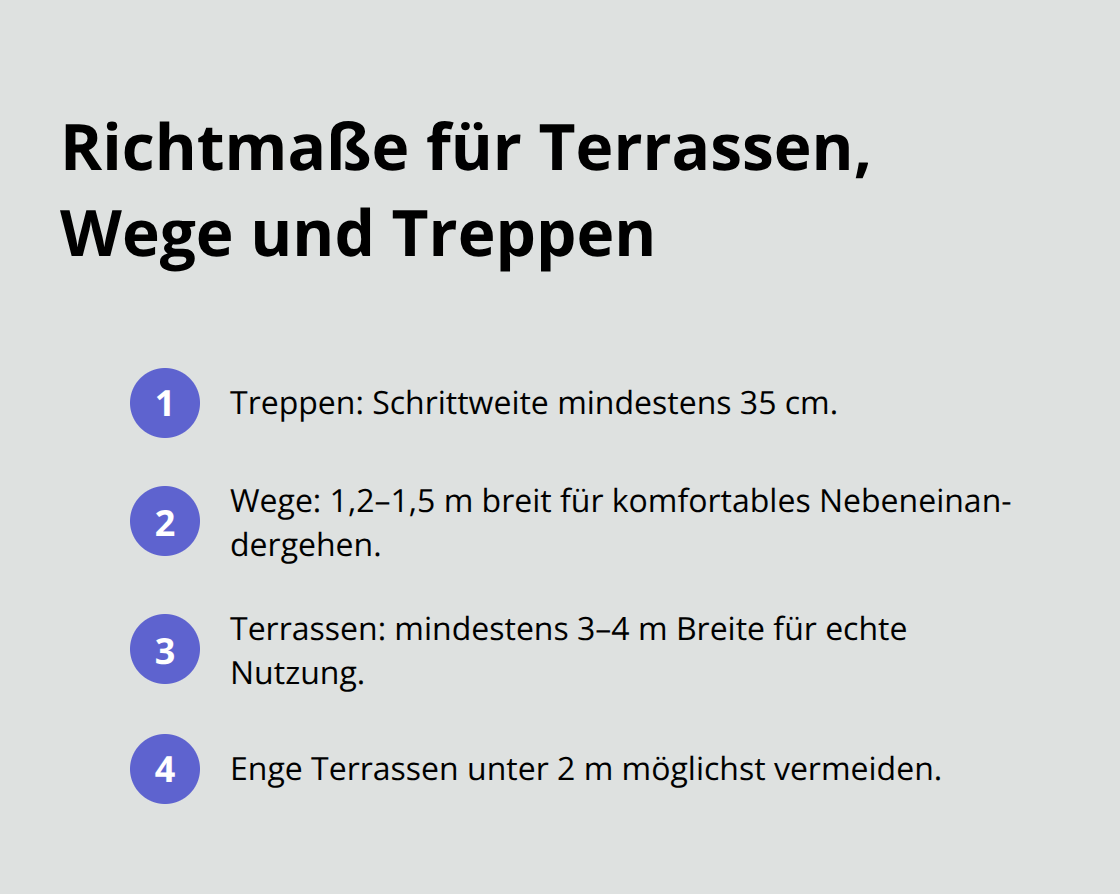 Richtmaße für Terrassen, Wege und Treppen

1 Treppen: Schrittweite mindestens 35 cm.

2 Wege: 1,2–1,5 m breit für komfortables Nebeneinandergehen.

3 Terrassen: mindestens 3–4 m Breite für echte Nutzung.

4 Enge Terrassen unter 2 m möglichst vermeiden.