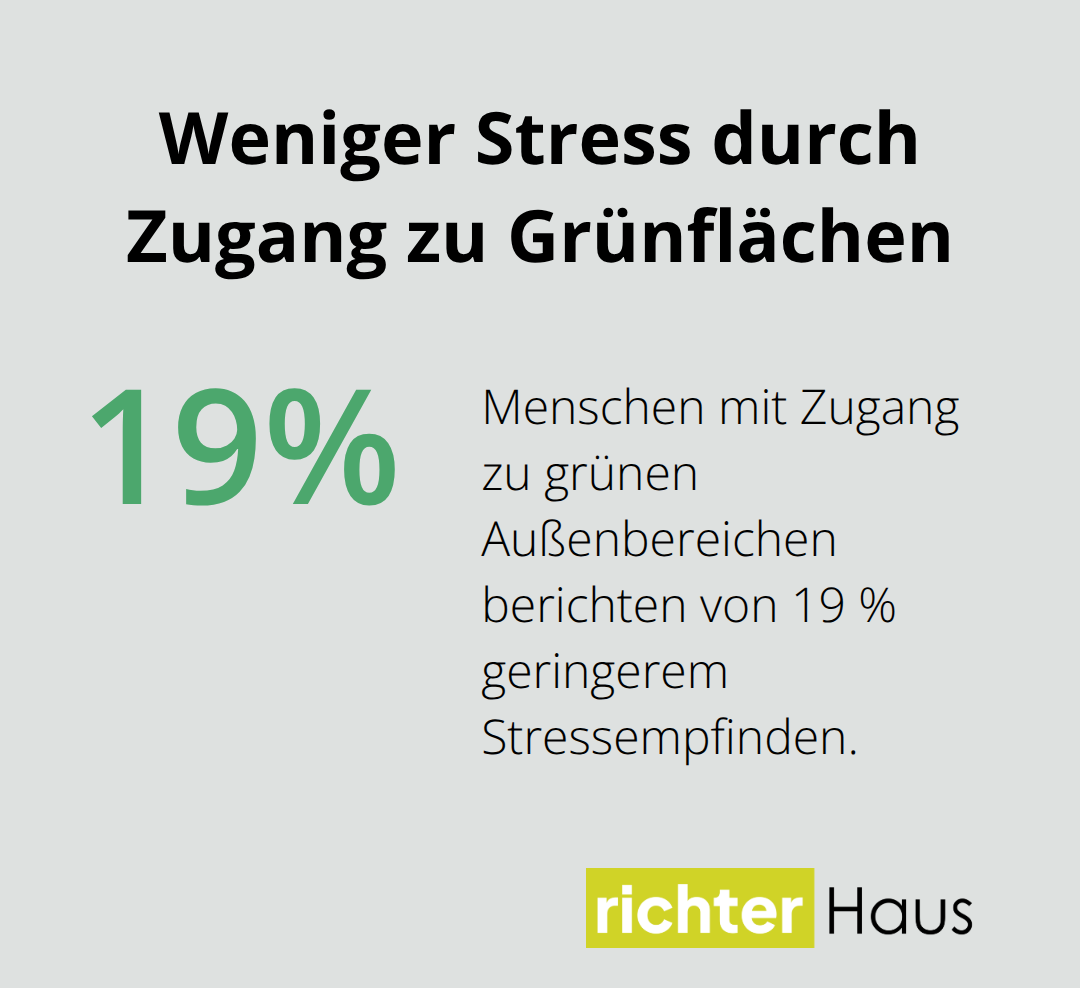 Weniger Stress durch Zugang zu Grünflächen

19%

Menschen mit Zugang zu grünen Außenbereichen berichten von 19 % geringerem Stressempfinden.

richter Haus