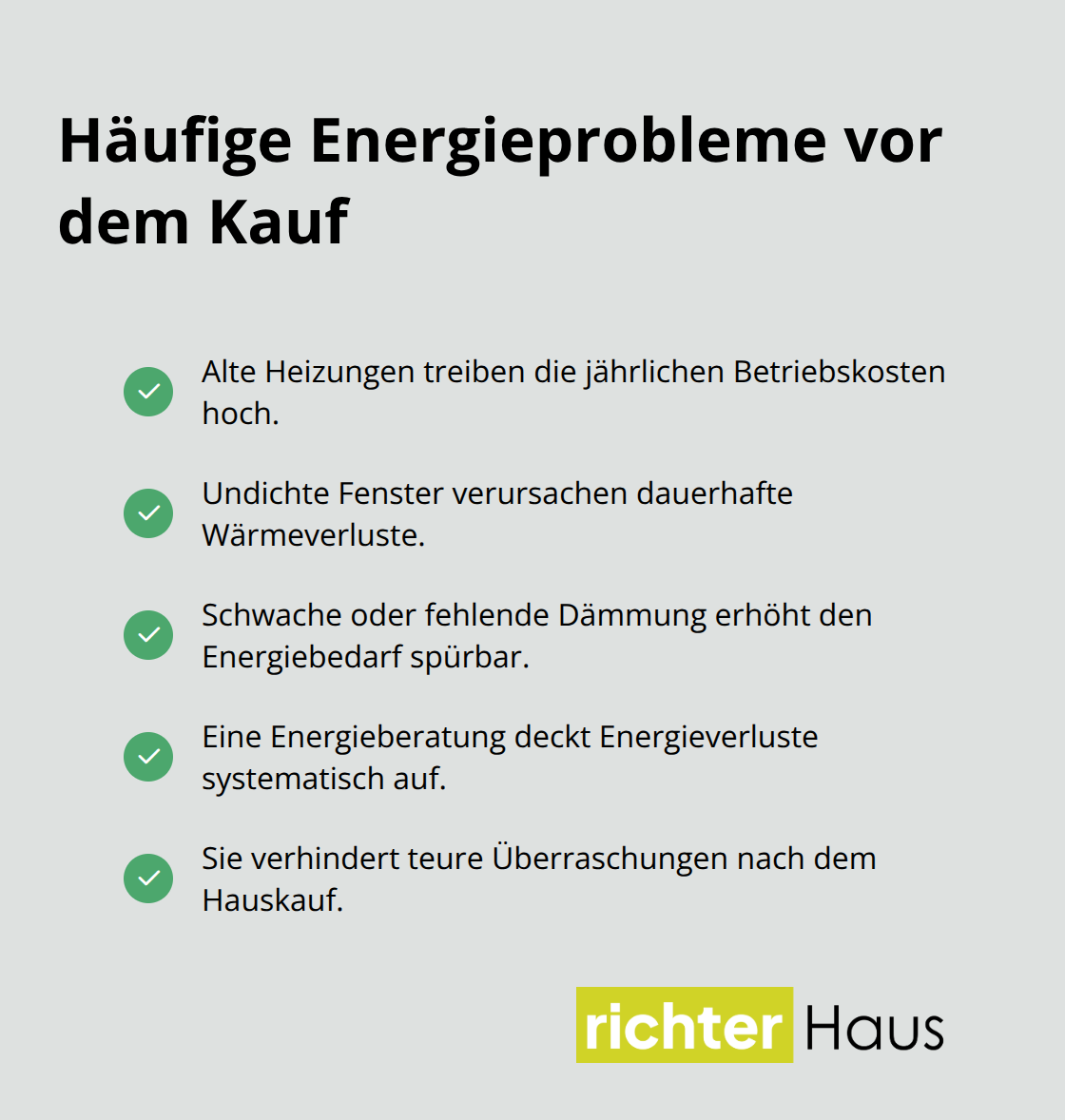 Häufige Energieprobleme vor dem Kauf

Alte Heizungen treiben die jährlichen Betriebskosten hoch.

Undichte Fenster verursachen dauerhafte Wärmeverluste.

Schwache oder fehlende Dämmung erhöht den Energiebedarf spürbar.

Eine Energieberatung deckt Energieverluste systematisch auf.

Sie verhindert teure Überraschungen nach dem Hauskauf.

richter Haus